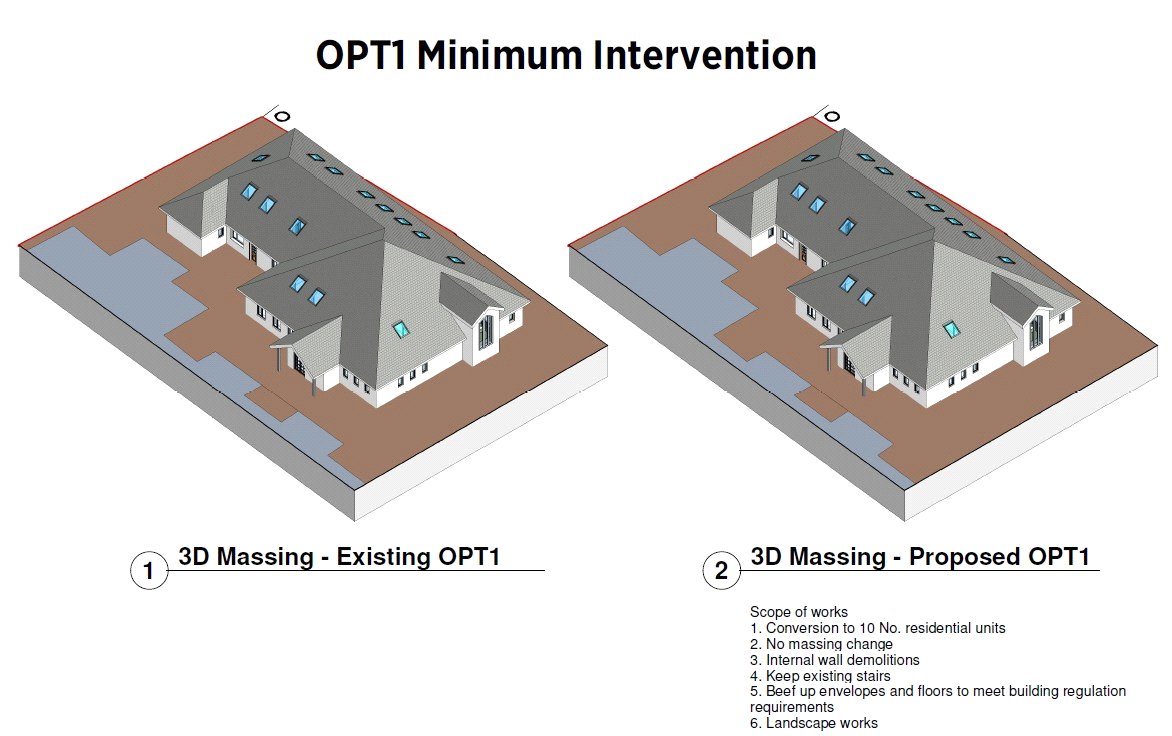 OPT1 Minimum Intervention

1 3D Massing - Existing OPT1

2 3D Massing - Proposed OPT1

Scope of works
1. Conversion to 10 No. residential units
2. No massing change
3. Internal wall demolitions
4. Keep existing stairs
5. Beef up envelopes and floors to meet building regulation requirements
6. Landscape works